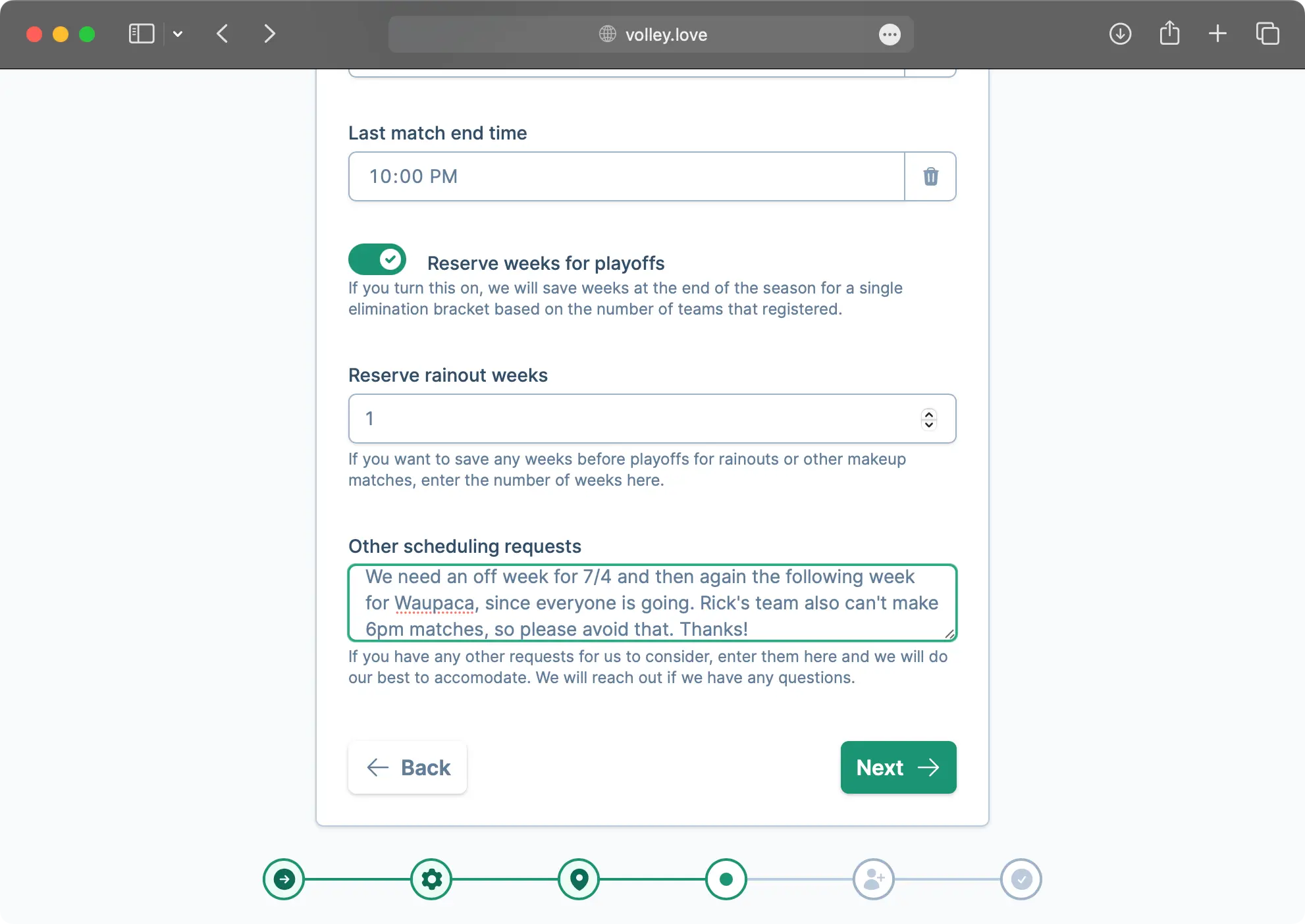 volley.love

Last match end time

10:00 PM

Reserve weeks for playoffs

If you turn this on, we will save weeks at the end of the season for a single elimination bracket based on the number of teams that registered.

Reserve rainout weeks

1

If you want to save any weeks before playoffs for rainouts or other makeup matches, enter the number of weeks here.

Other scheduling requests

We need an off week for 7/4 and then again the following week for Waupaca, since everyone is going. Rick's team also can't make 6pm matches, so please avoid that. Thanks!

If you have any other requests for us to consider, enter them here and we will do our best to accomodate. We will reach out if we have any questions.

Back

Next